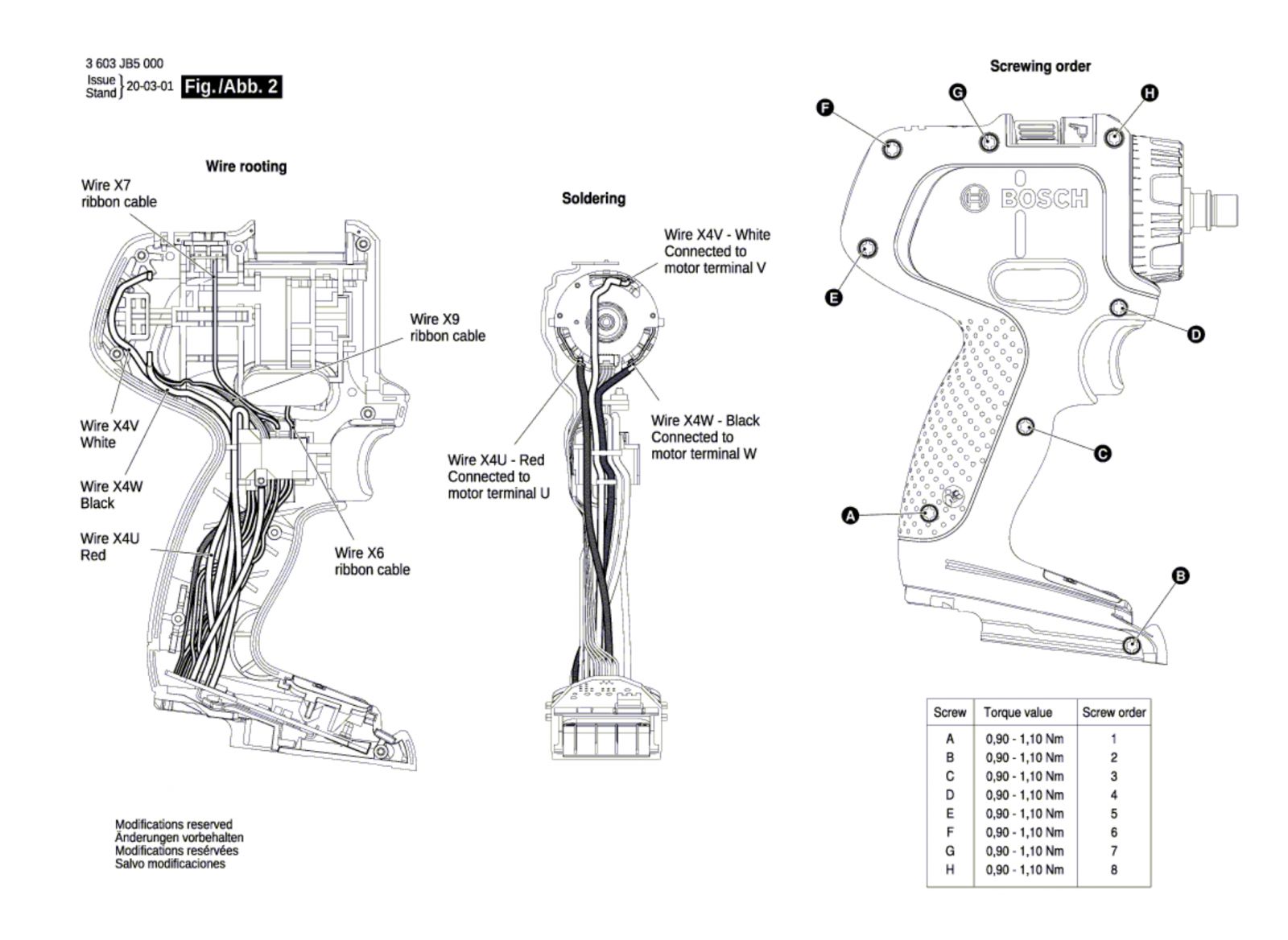 3 603 JB5 000
Issue
Stand 20-03-01 Fig./Abb. 2

Wire rooting

Wire X7
ribbon cable

Wire X9
ribbon cable

Wire X4V
White

Wire X4W
Black

Wire X4U
Red

Wire X6
ribbon cable

Soldering

Wire X4V - White
Connected to
motor terminal V

Wire X4W - Black
Connected to
motor terminal W

Wire X4U - Red
Connected to
motor terminal U

Screwing order

F G H

BOSCH

E D C A B

| Screw | Torque value | Screw order |
|---|---|---|
| A | 0,90 - 1,10 Nm | 1 |
| B | 0,90 - 1,10 Nm | 2 |
| C | 0,90 - 1,10 Nm | 3 |
| D | 0,90 - 1,10 Nm | 4 |
| E | 0,90 - 1,10 Nm | 5 |
| F | 0,90 - 1,10 Nm | 6 |
| G | 0,90 - 1,10 Nm | 7 |
| H | 0,90 - 1,10 Nm | 8 |

Modifications reserved
Änderungen vorbehalten
Modifications resérvées
Salvo modificaciones